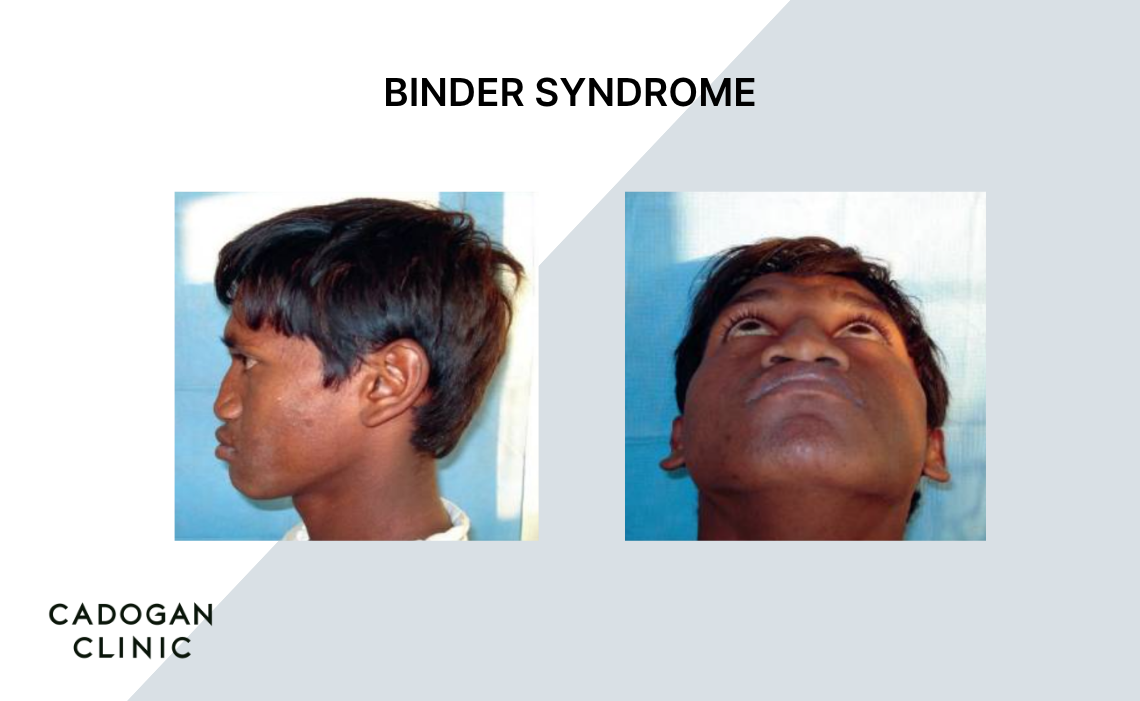 BINDER SYNDROME

CADOGAN
CLINIC